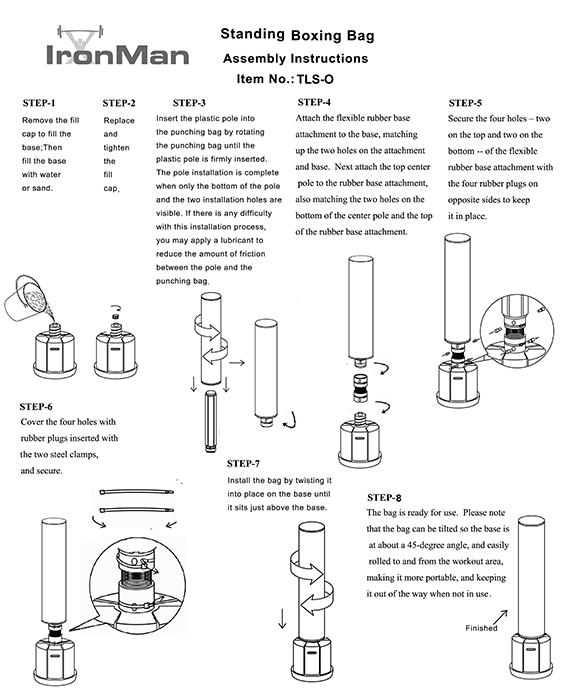 IronMan

Standing Boxing Bag
Assembly Instructions
Item No.: TLS-O

STEP-1
Remove the fill cap to fill the base;Then fill the base with water or sand.

STEP-2
Replace and tighten the fill cap.

STEP-3
Insert the plastic pole into the punching bag by rotating the punching bag until the plastic pole is firmly inserted. The pole installation is complete when only the bottom of the pole and the two installation holes are visible. If there is any difficulty with this installation process, you may apply a lubricant to reduce the amount of friction between the pole and the punching bag.

STEP-4
Attach the flexible rubber base attachment to the base, matching up the two holes on the attachment and base. Next attach the top center pole to the rubber base attachment, also matching the two holes on the bottom of the center pole and the top of the rubber base attachment.

STEP-5
Secure the four holes – two on the top and two on the bottom -- of the flexible rubber base attachment with the four rubber plugs on opposite sides to keep it in place.

STEP-6
Cover the four holes with rubber plugs inserted with the two steel clamps, and secure.

STEP-7
Install the bag by twisting it into place on the base until it sits just above the base.

STEP-8
The bag is ready for use. Please note that the bag can be tilted so the base is at about a 45-degree angle, and easily rolled to and from the workout area, making it more portable, and keeping it out of the way when not in use.

Finished