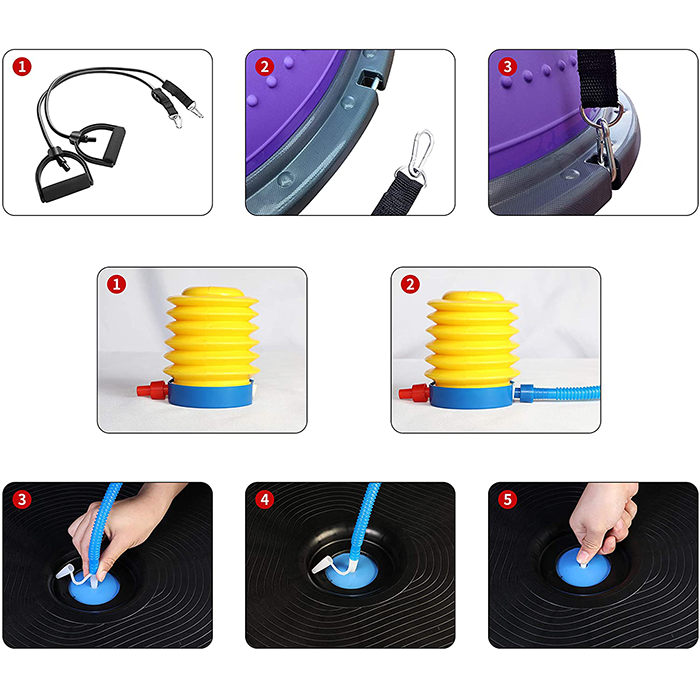 1

2

3

1

2

3

4

5