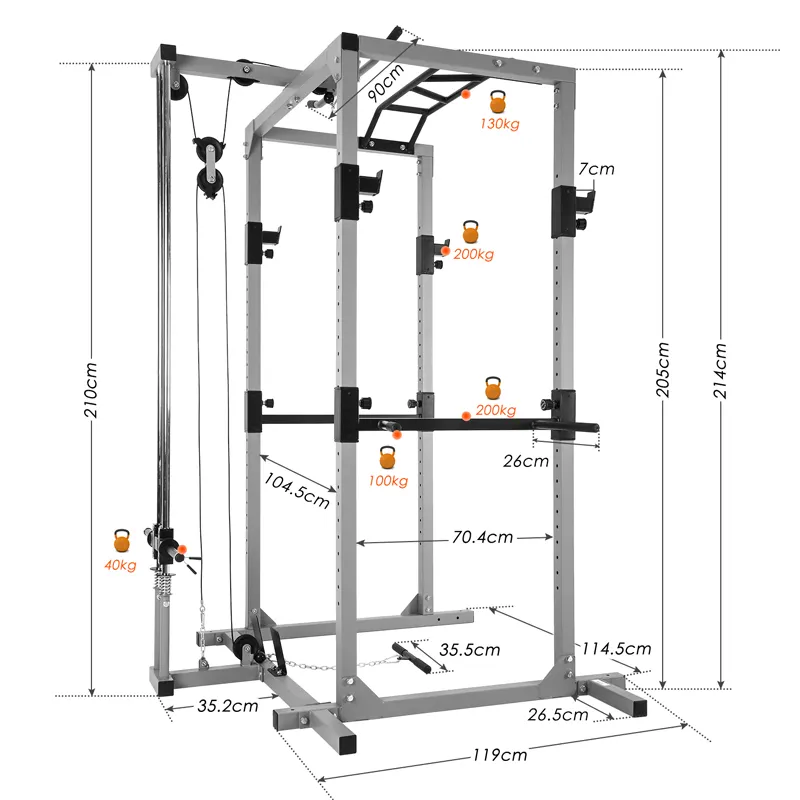 90cm
130kg
7cm
200kg
210cm
205cm
214cm
200kg
26cm
100kg
104.5cm
70.4cm
40kg
35.5cm
114.5cm
35.2cm
26.5cm
119cm