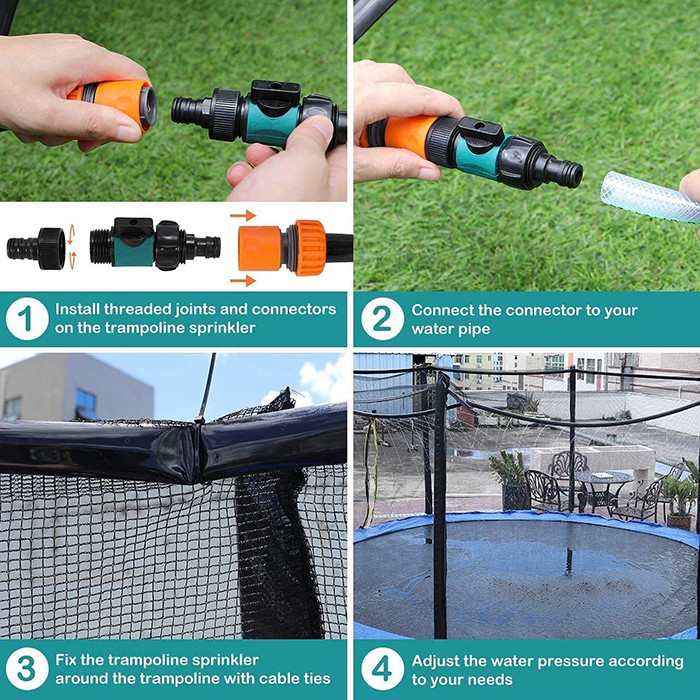 1 Install threaded joints and connectors on the trampoline sprinkler

2 Connect the connector to your water pipe

3 Fix the trampoline sprinkler around the trampoline with cable ties

4 Adjust the water pressure according to your needs